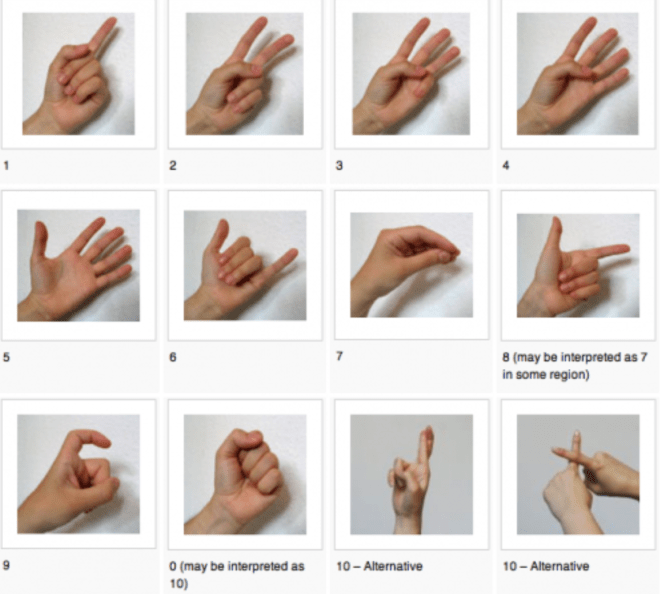 1

2

3

4

5

6

7

8 (may be interpreted as 7 in some region)

9

0 (may be interpreted as 10)

10 – Alternative

10 – Alternative